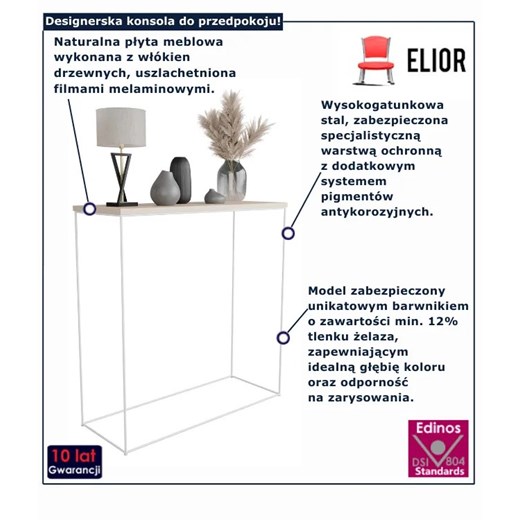 Designerska konsola do przedpokoju!

Naturalna płyta meblowa wykonana z włókien drzewnych, uszlachetniona filmami melaminowymi.

ELIOR

Wysokogatunkowa stal, zabezpieczona specjalistyczną warstwą ochronną z dodatkowym systemem pigmentów antykorozyjnych.

Model zabezpieczony unikatowym barwnikiem o zawartości min. 12% tlenku żelaza, zapewniającym idealną głębię koloru oraz odporność na zarysowania.

10 lat Gwarancji

Edinos DSI 804 Standards