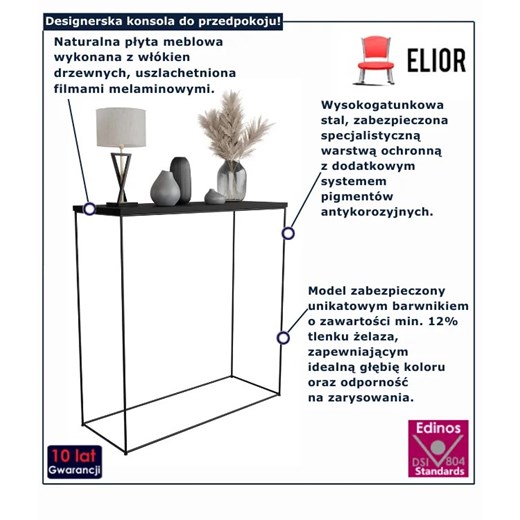 Designerska konsola do przedpokoju!

Naturalna płyta meblowa wykonana z włókien drzewnych, uszlachetniona filmami melaminowymi.

ELIOR

Wysokogatunkowa stal, zabezpieczona specjalistyczną warstwą ochronną z dodatkowym systemem pigmentów antykorozyjnych.

Model zabezpieczony unikatowym barwnikiem o zawartości min. 12% tlenku żelaza, zapewniającym idealną głębię koloru oraz odporność na zarysowania.

10 lat Gwarancji

Edinos DSI 804 Standards