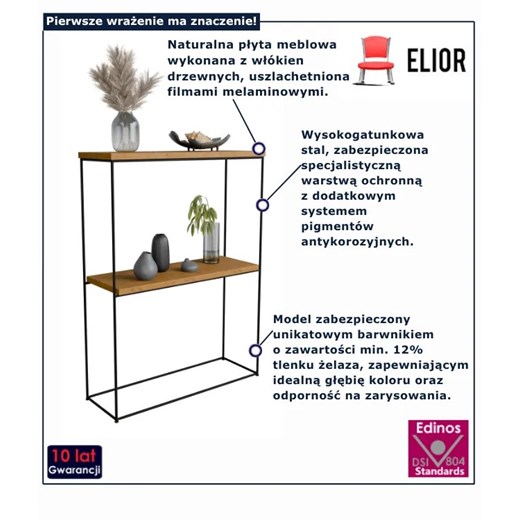 Pierwsze wrażenie ma znaczenie!

Naturalna płyta meblowa wykonana z włókien drzewnych, uszlachetniona filmami melaminowymi.

ELIOR

Wysokogatunkowa stal, zabezpieczona specjalistyczną warstwą ochronną z dodatkowym systemem pigmentów antykorozyjnych.

Model zabezpieczony unikatowym barwnikiem o zawartości min. 12% tlenku żelaza, zapewniającym idealną głębię koloru oraz odporność na zarysowania.

10 lat Gwarancji

Edinos DSI 804 Standards