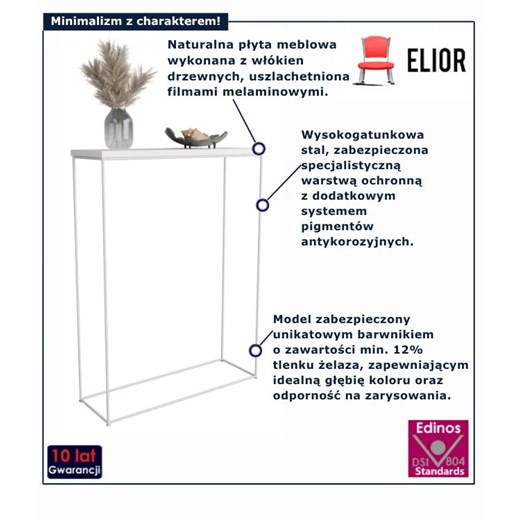 Minimalizm z charakterem!

Naturalna płyta meblowa wykonana z włókien drzewnych, uszlachetniona filmami melaminowymi.

ELIOR

Wysokogatunkowa stal, zabezpieczona specjalistyczną warstwą ochronną z dodatkowym systemem pigmentów antykorozyjnych.

Model zabezpieczony unikatowym barwnikiem o zawartości min. 12% tlenku żelaza, zapewniającym idealną głębię koloru oraz odporność na zarysowania.

10 lat
Gwarancji

Edinos
DSI 804
Standards