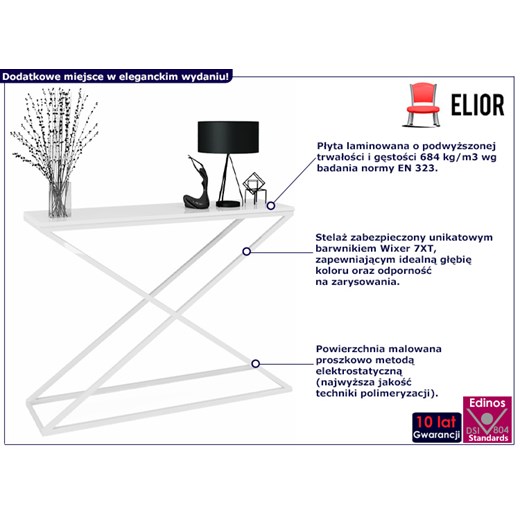 Dodatkowe miejsce w eleganckim wydaniu!

ELIOR

Płyta laminowana o podwyższonej trwałości i gęstości 684 kg/m3 wg badania normy EN 323.

Stelaż zabezpieczony unikatowym barwnikiem Wixer 7XT, zapewniającym idealną głębię koloru oraz odporność na zarysowania.

Powierzchnia malowana proszkowo metodą elektrostatyczną (najwyższa jakość techniki polimeryzacji).

10 lat
Gwarancji

Edinos
DSI 804
Standards